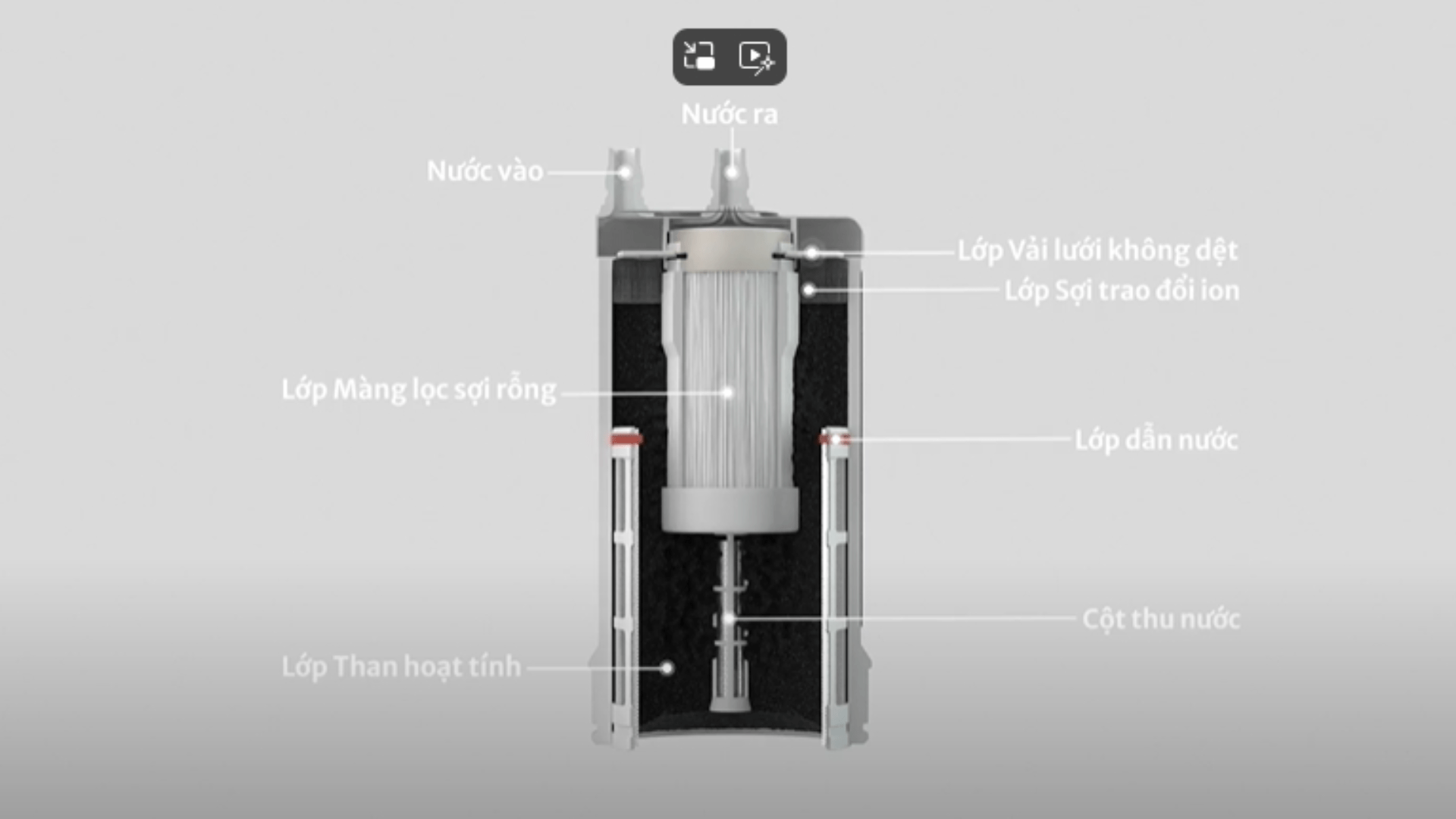 Nước ra

Nước vào

Lớp Vải lưới không dệt

Lớp Sợi trao đổi ion

Lớp Màng lọc sợi rỗng

Lớp dẫn nước

Cột thu nước

Lớp Than hoạt tính